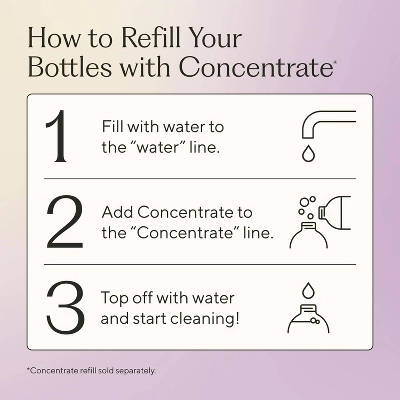 How to Refill Your Bottles with Concentrate*

1 Fill with water to the “water” line.

2 Add Concentrate to the “Concentrate” line.

3 Top off with water and start cleaning!

*Concentrate refill sold separately.