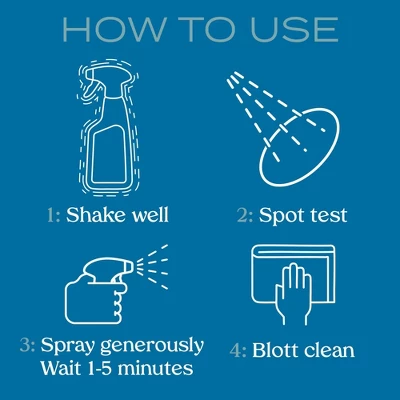 HOW TO USE

1: Shake well

2: Spot test

3: Spray generously
Wait 1-5 minutes

4: Blott clean