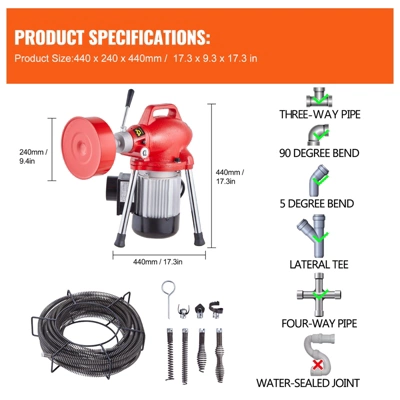 PRODUCT SPECIFICATIONS:
Product Size:440 x 240 x 440mm / 17.3 x 9.3 x 17.3 in

240mm / 9.4in

440mm / 17.3in

440mm / 17.3in

THREE-WAY PIPE

90 DEGREE BEND

5 DEGREE BEND

LATERAL TEE

FOUR-WAY PIPE

WATER-SEALED JOINT