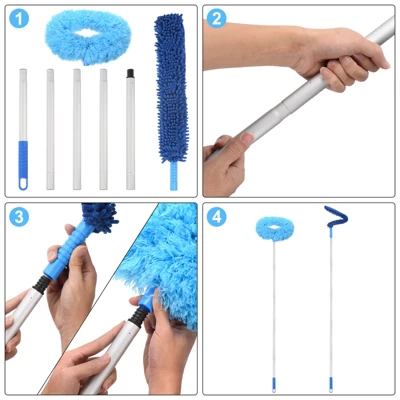 1

2

3

4