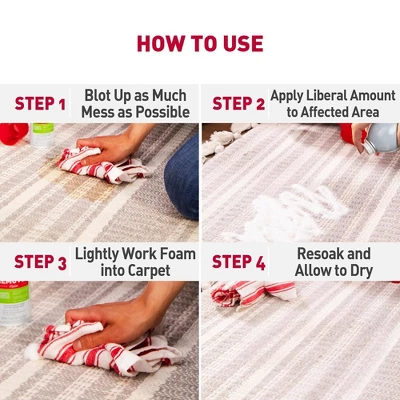 HOW TO USE

STEP 1 Blot Up as Much Mess as Possible

STEP 2 Apply Liberal Amount to Affected Area

STEP 3 Lightly Work Foam into Carpet

STEP 4 Resoak and Allow to Dry