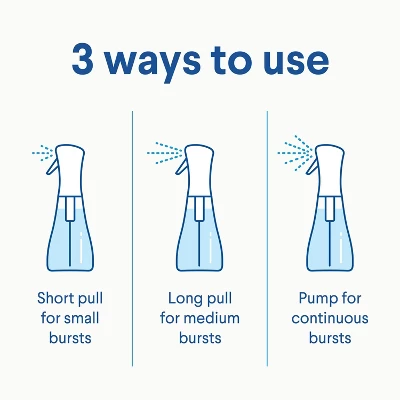 3 ways to use

Short pull for small bursts

Long pull for medium bursts

Pump for continuous bursts