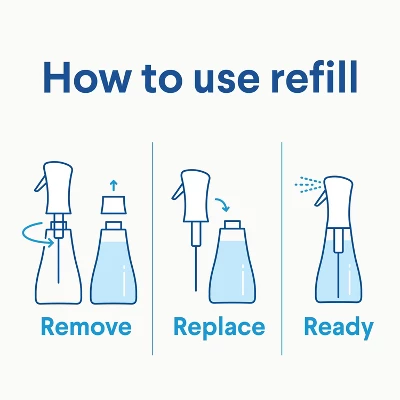 How to use refill

Remove

Replace

Ready