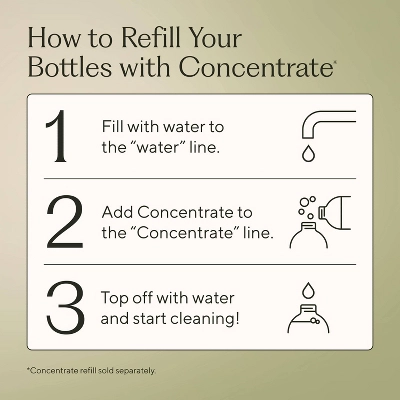 How to Refill Your Bottles with Concentrate*

1 Fill with water to the “water” line.

2 Add Concentrate to the “Concentrate” line.

3 Top off with water and start cleaning!

*Concentrate refill sold separately.