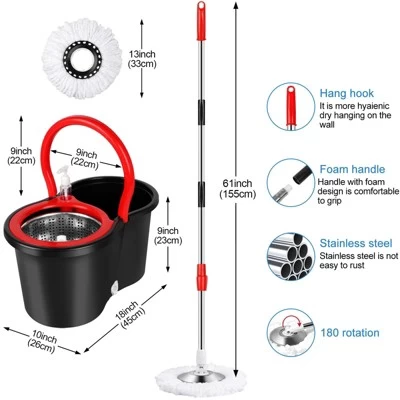 13inch
(33cm)

9inch
(22cm)

9inch
(22cm)

9inch
(23cm)

18inch
(45cm)

10inch
(26cm)

61inch
(155cm)

Hang hook
It is more hyaienic dry hanging on the wall

Foam handle
Handle with foam design is comfortable to grip

Stainless steel
Stainless steel is not easy to rust

180 rotation