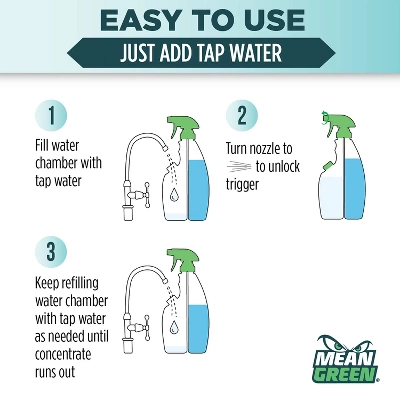 EASY TO USE

JUST ADD TAP WATER

1

Fill water chamber with tap water

2

Turn nozzle to to unlock trigger

3

Keep refilling water chamber with tap water as needed until concentrate runs out

MEAN GREEN®