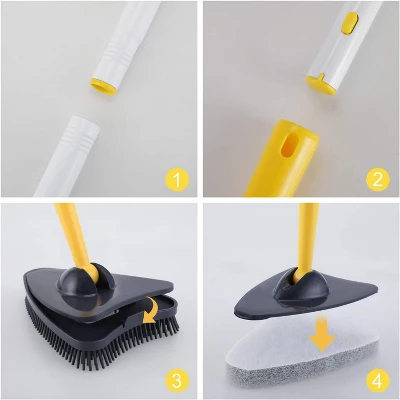 1

2

3

4