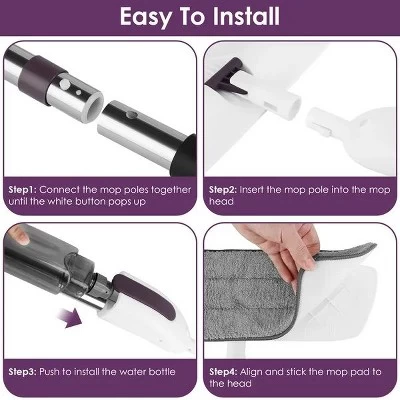 Easy To Install

Step1: Connect the mop poles together until the white button pops up

Step2: Insert the mop pole into the mop head

Step3: Push to install the water bottle

Step4: Align and stick the mop pad to the head