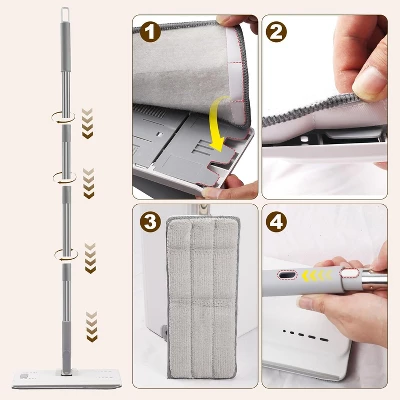 1

2

3

4