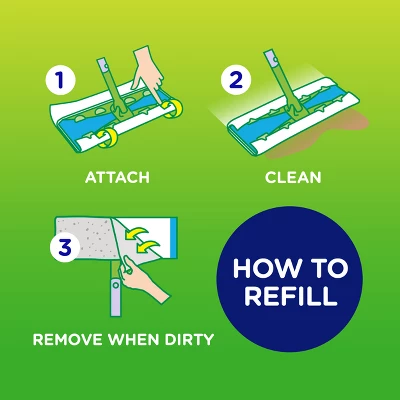 1

ATTACH

2

CLEAN

3

REMOVE WHEN DIRTY

HOW TO REFILL